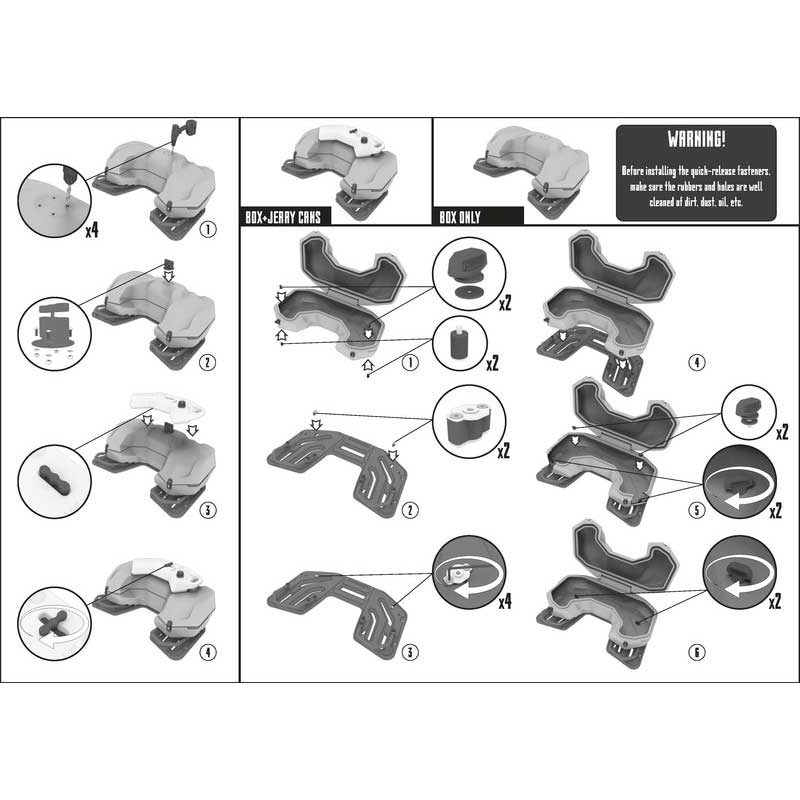 x4

1

2

3

4

BOX+JERRY CANS

BOX ONLY

WARNING!

Before installing the quick-release fasteners, make sure the rubbers and holes are well cleaned of dirt, dust, oil, etc.

x2

x2

1

x2

2

x4

3

4

x2

5

x2

x2

6