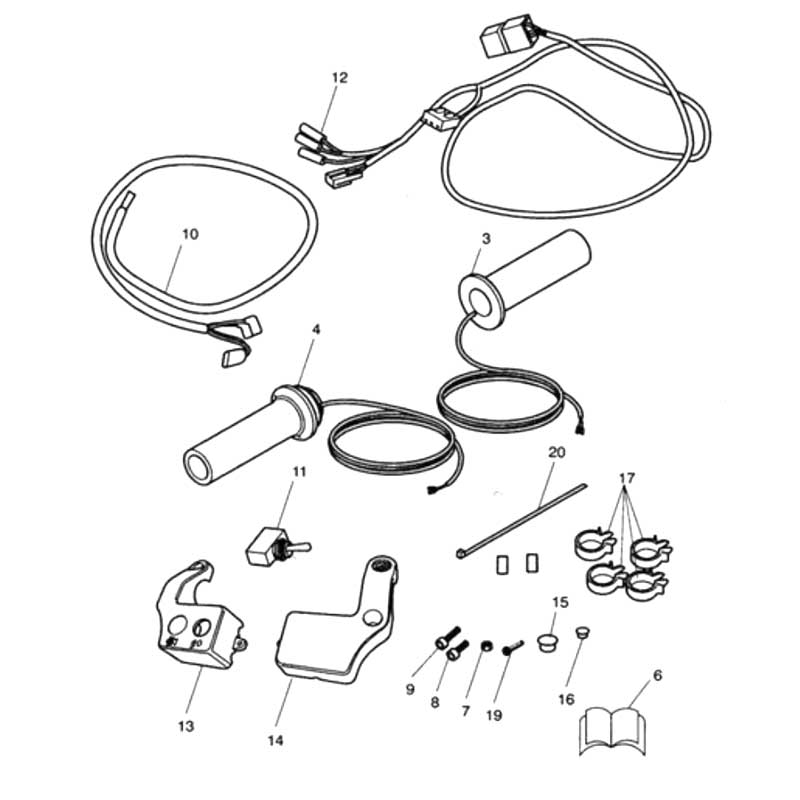 12
10
3
4
20
11
17
15
9
8
7
19
16
6
13
14